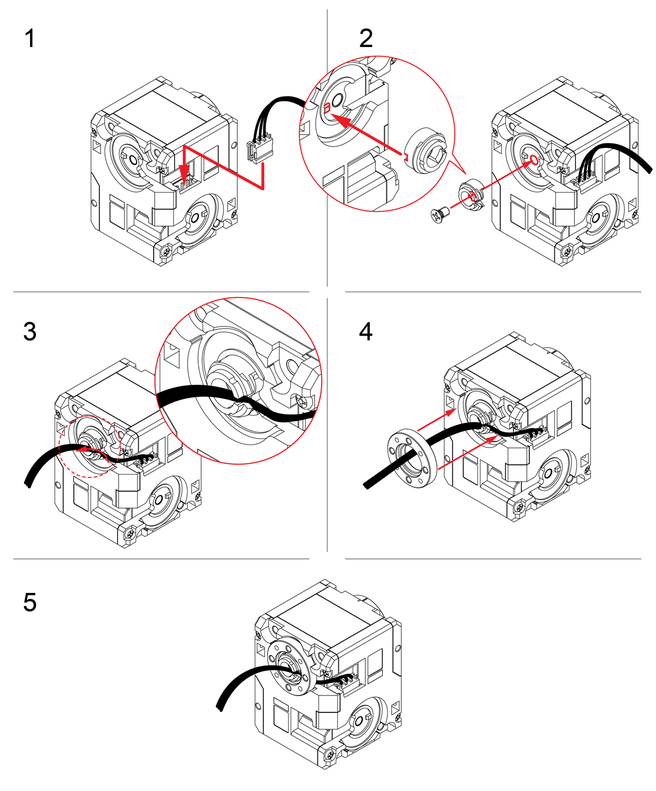 1

2

3

4

5