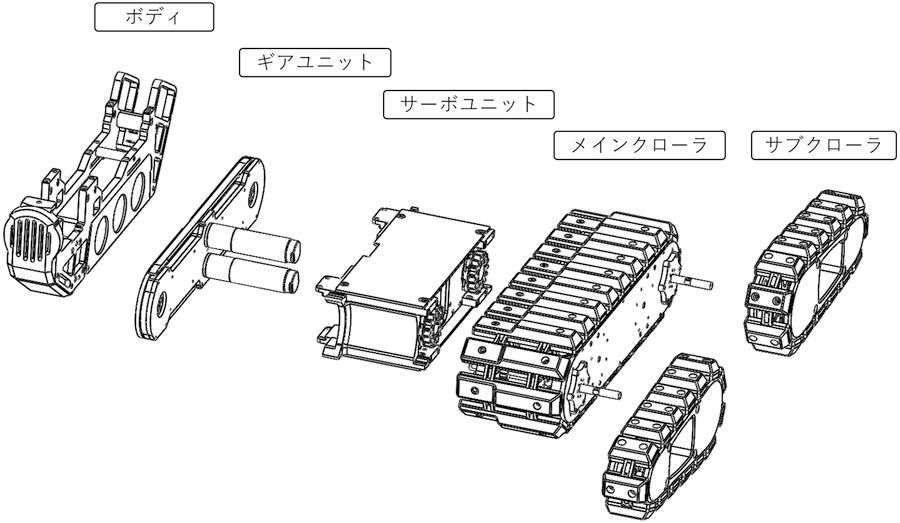 ボディ

ギアユニット

サーボユニット

メインクローラ

サブクローラ