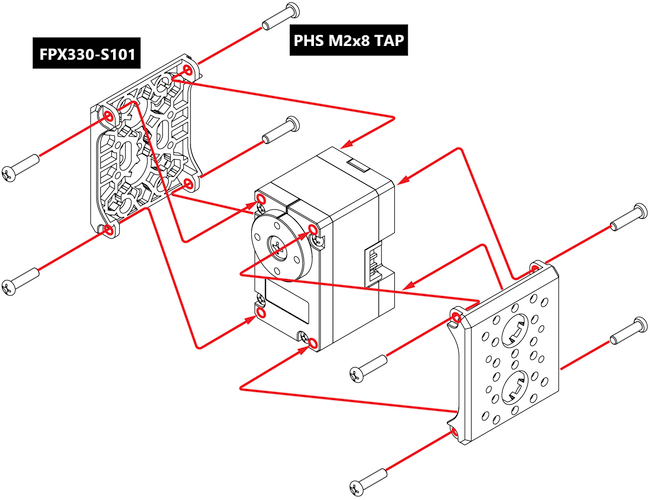 FPX330-S101

PHS M2x8 TAP