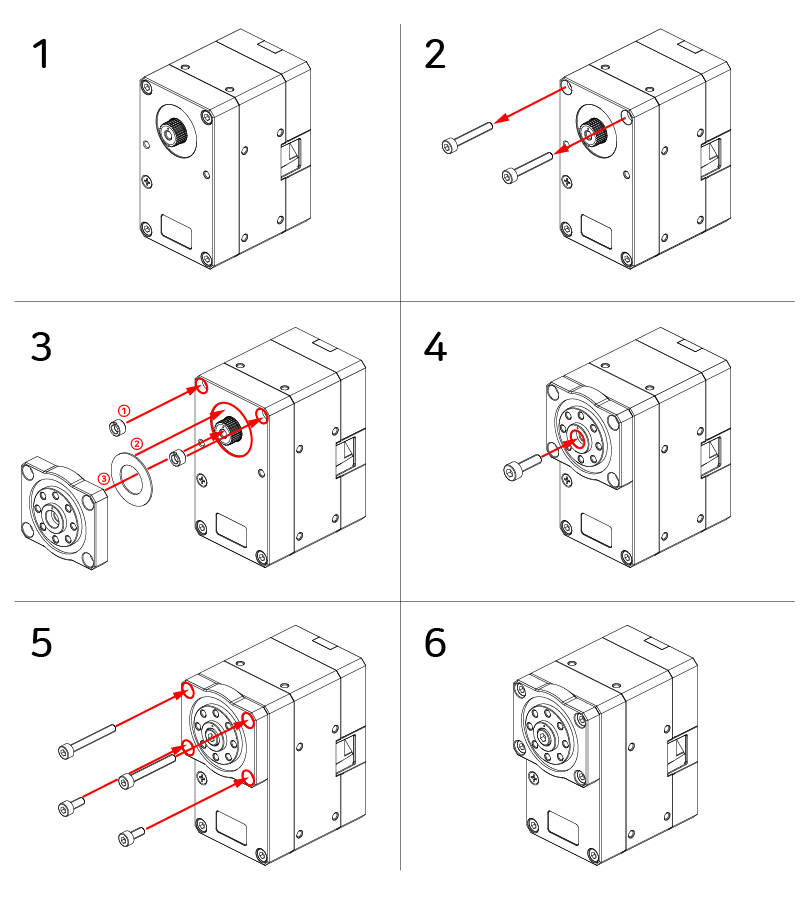 1

2

3

①

②

③

4

5

6