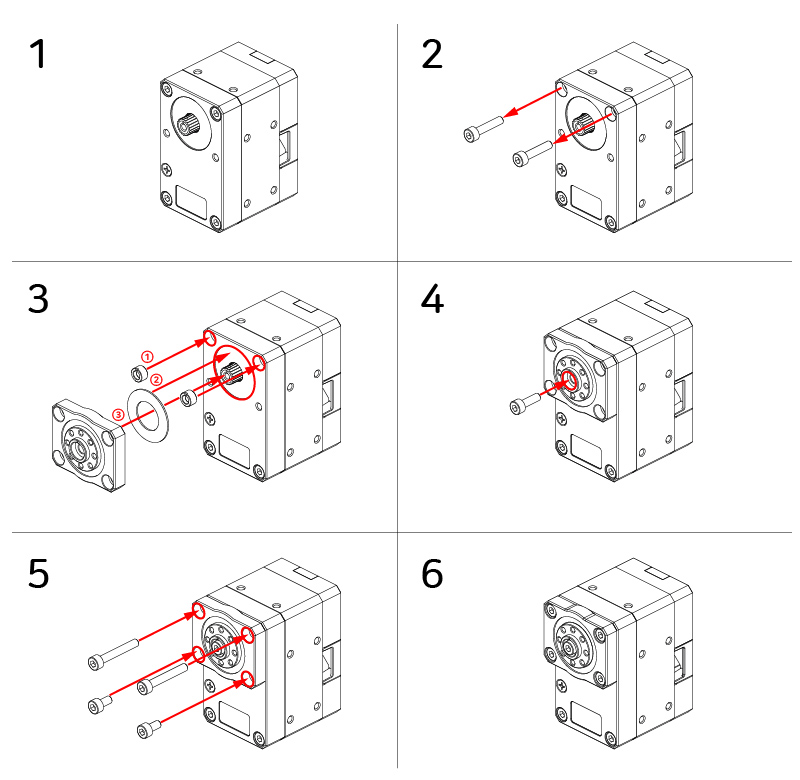 1

2

3

①

②

③

4

5

6