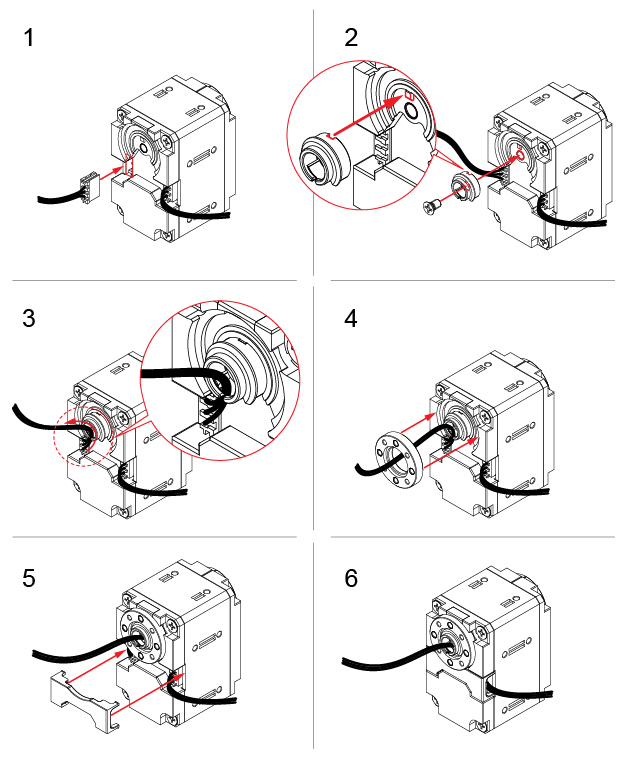 1

2

3

4

5

6