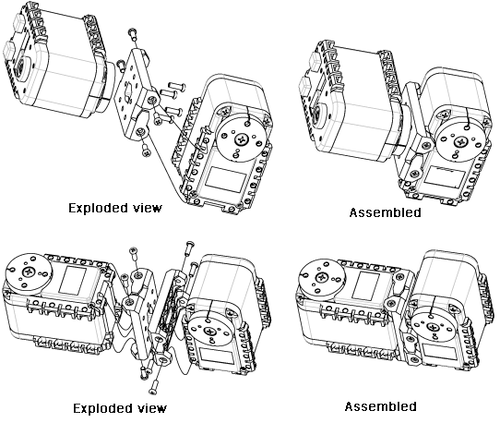 Exploded view

Assembled

Exploded view

Assembled