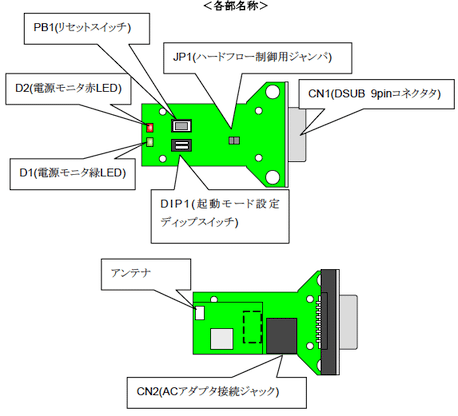 ＜各部名称＞

PB1(リセットスイッチ)

JP1(ハードフロー制御用ジャンパ)

D2(電源モニタ赤LED)

CN1(DSUB 9pinコネクタタ)

D1(電源モニタ緑LED)

DIP1(起動モード設定ディップスイッチ)

アンテナ

CN2(ACアダプタ接続ジャック)