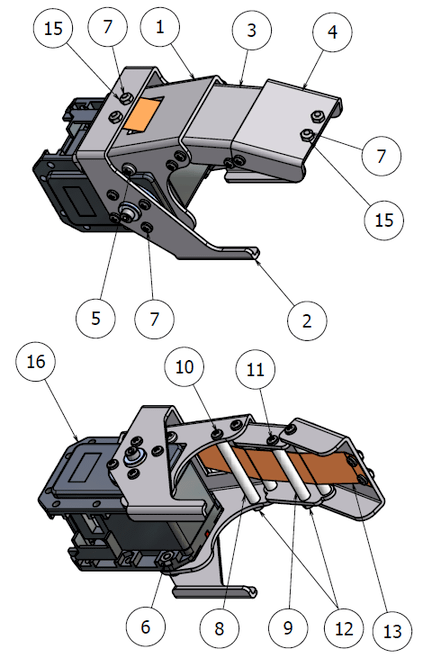 15
7
1
3
4
7
15
5
7
2
16
10
11
6
8
9
12
13