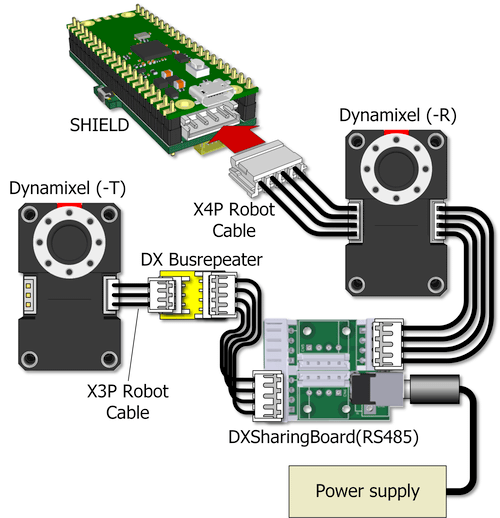 SHIELD

Dynamixel (-R)

Dynamixel (-T)

X4P Robot Cable

DX Busrepeater

X3P Robot Cable

DXSharingBoard(RS485)

Power supply