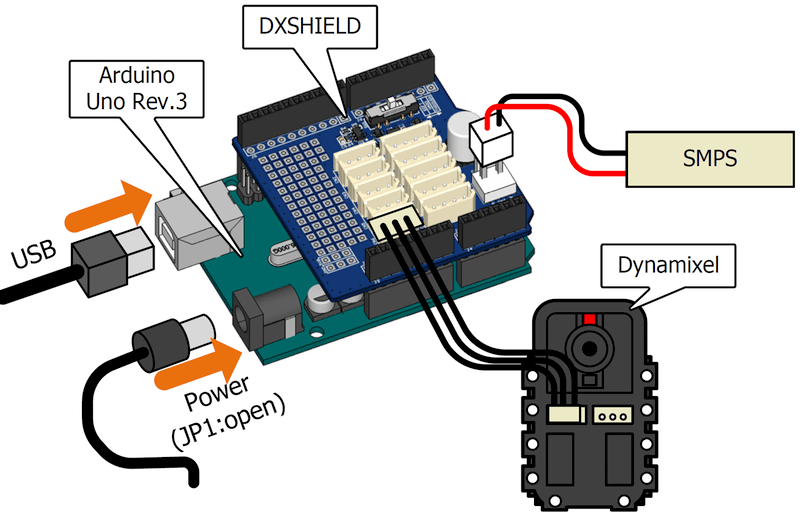 DXSHIELD

Arduino Uno Rev.3

SMPS

USB

Dynamixel

Power (JP1:open)