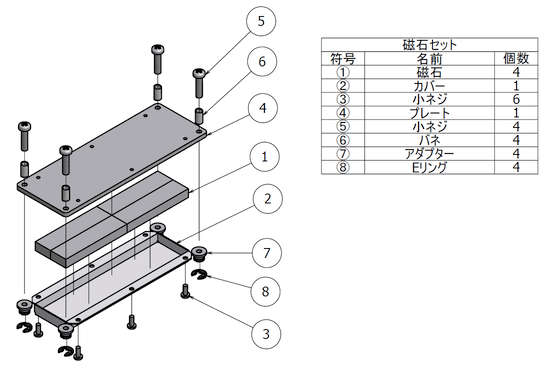 5
6
4
1
2
7
8
3

| 磁石セット | | |
|---|---|---|
| 符号 | 名前 | 個数 |
| ① | 磁石 | 4 |
| ② | カバー | 1 |
| ③ | 小ネジ | 6 |
| ④ | プレート | 1 |
| ⑤ | 小ネジ | 4 |
| ⑥ | バネ | 4 |
| ⑦ | アダプター | 4 |
| ⑧ | Eリング | 4 |