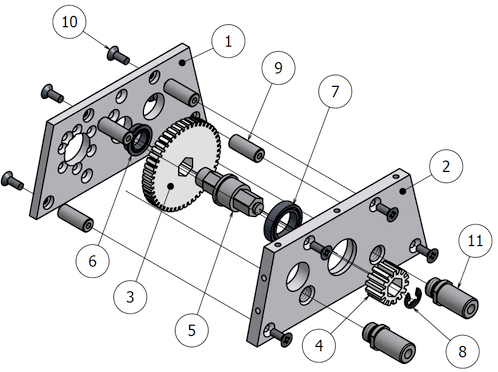 10
1
9
7
2
11
6
3
5
4
8