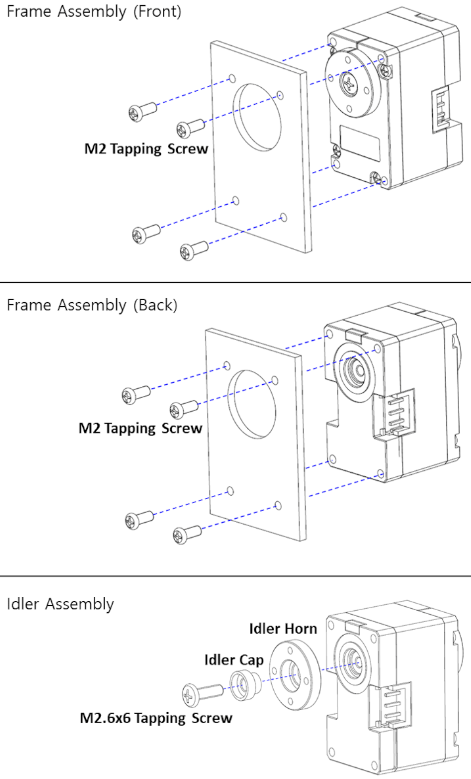 Frame Assembly (Front)

M2 Tapping Screw

Frame Assembly (Back)

M2 Tapping Screw

Idler Assembly

Idler Horn

Idler Cap

M2.6x6 Tapping Screw