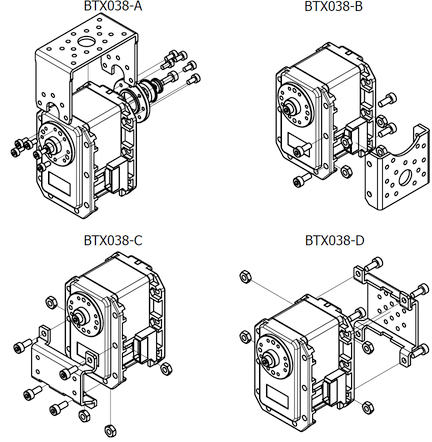 BTX038-A

BTX038-B

BTX038-C

BTX038-D